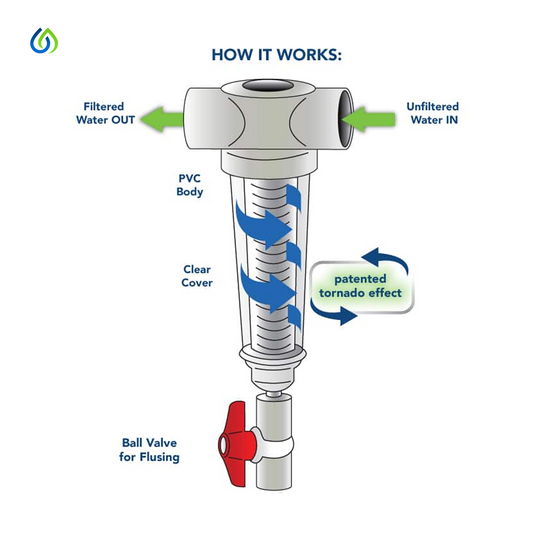 HOW IT WORKS:

Filtered Water OUT

Unfiltered Water IN

PVC Body

Clear Cover

patented tornado effect

Ball Valve for Flusing