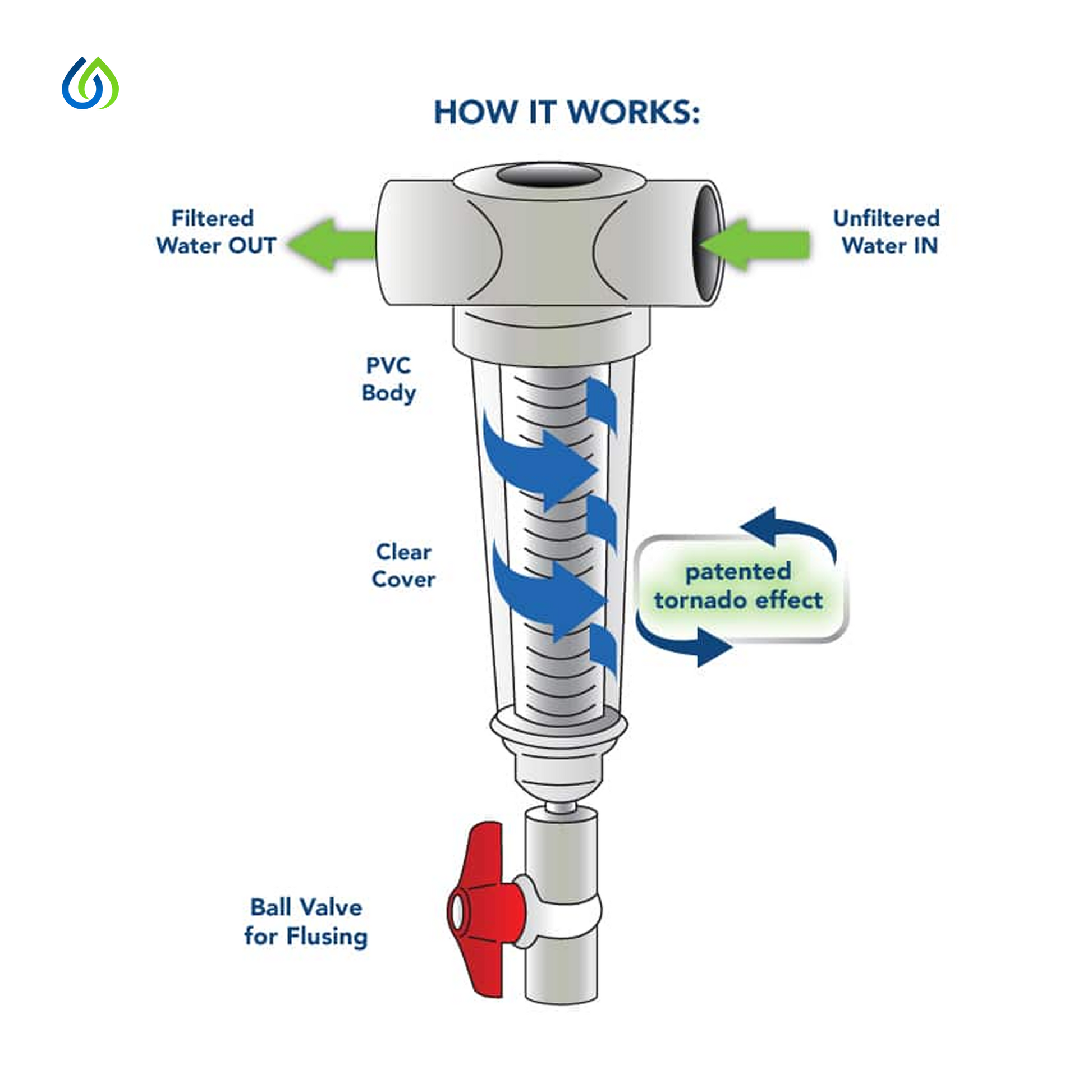 HOW IT WORKS:

Filtered Water OUT

Unfiltered Water IN

PVC Body

Clear Cover

patented tornado effect

Ball Valve for Flusing