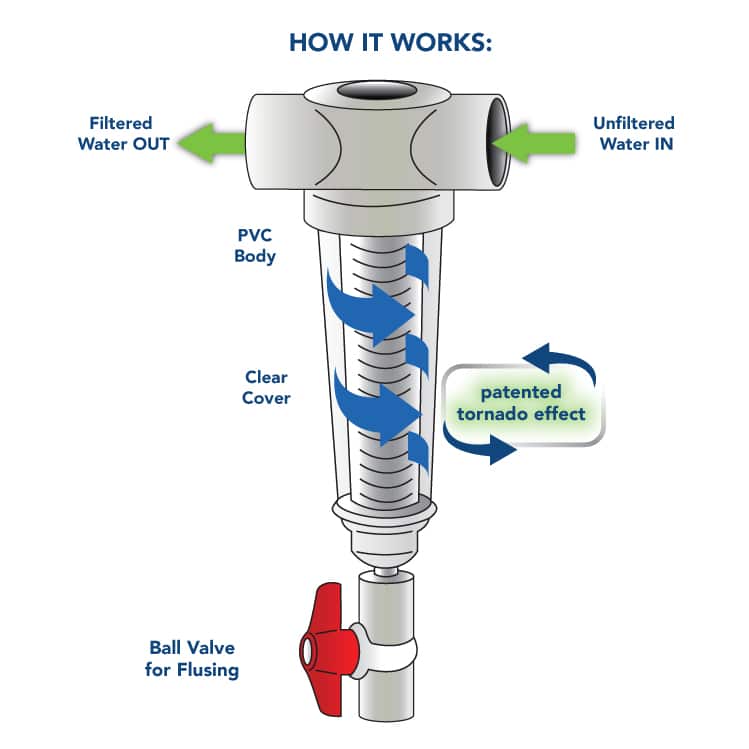 HOW IT WORKS:

Filtered Water OUT

Unfiltered Water IN

PVC Body

Clear Cover

patented tornado effect

Ball Valve for Flusing